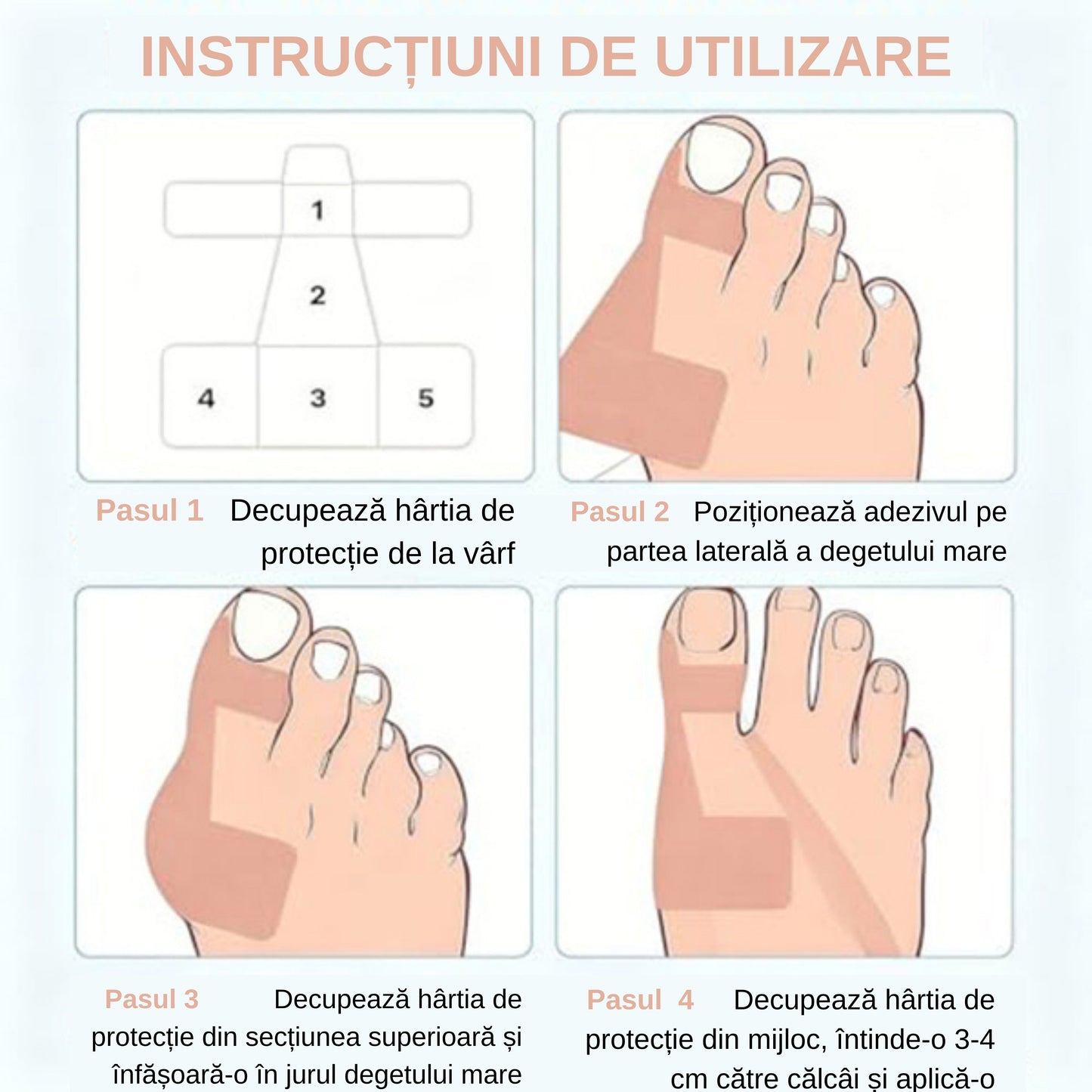 INSTRUCȚIUNI DE UTILIZARE

1
2
4
3
5

Pasul 1 Decupează hârtia de protecție de la vârf

Pasul 2 Poziționează adezivul pe partea laterală a degetului mare

Pasul 3 Decupează hârtia de protecție din secțiunea superioară și înfășoară-o în jurul degetului mare

Pasul 4 Decupează hârtia de protecție din mijloc, întinde-o 3-4 cm către călcâi și aplică-o